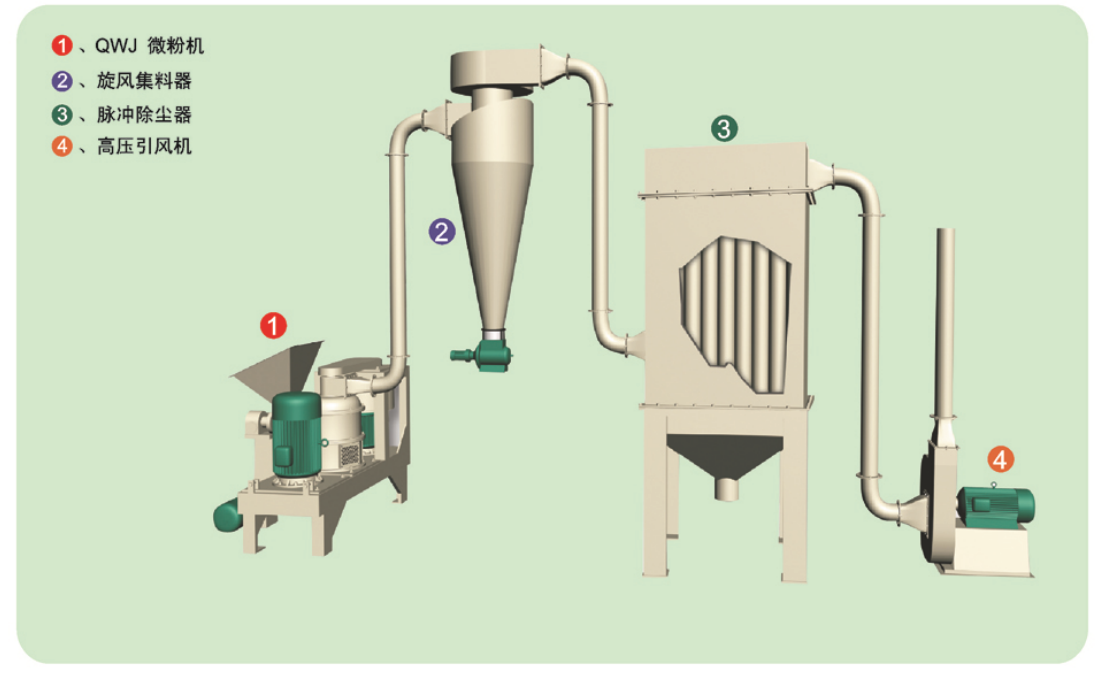 1、QWJ 微粉机
2、旋风集料器
3、脉冲除尘器
4、高压引风机

3

2

1

4